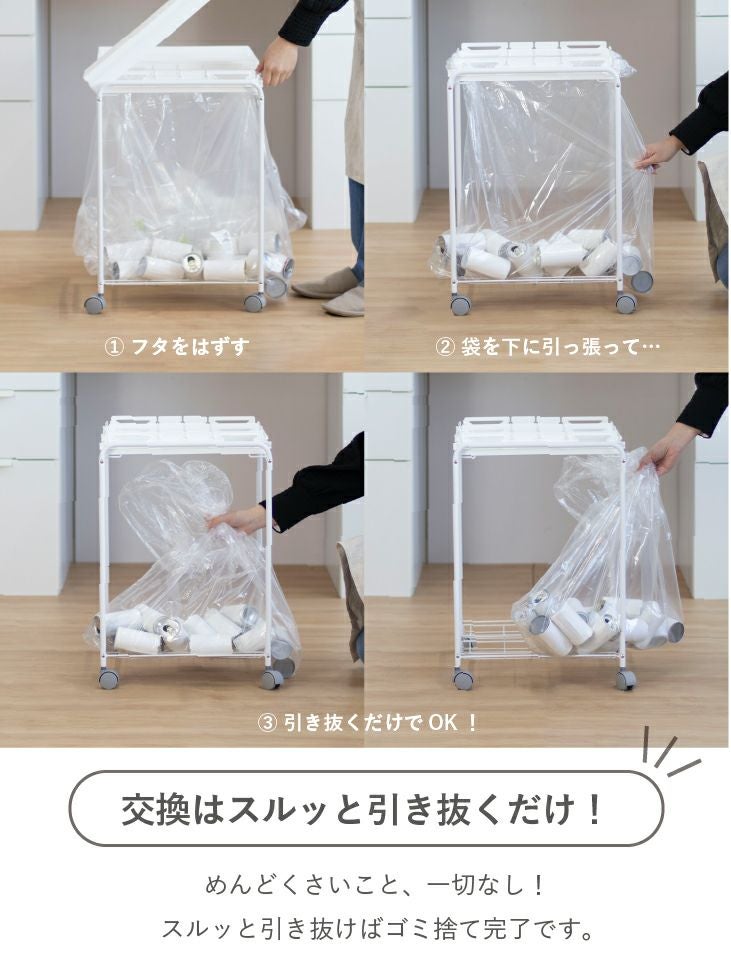 ① フタをはずす

② 袋を下に引っ張って…

③ 引き抜くだけで OK ！

交換はスルッと引き抜くだけ！

めんどくさいこと、一切なし！
スルッと引き抜けばゴミ捨て完了です。