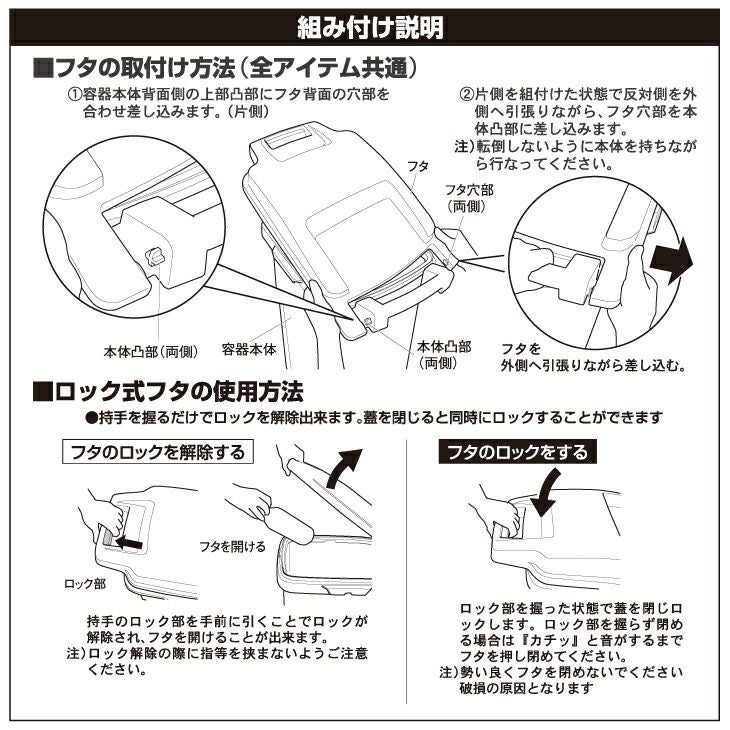 組み付け説明

■フタの取付け方法（全アイテム共通）

①容器本体背面側の上部凸部にフタ背面の穴部を合わせ差し込みます。（片側）

②片側を組付けた状態で反対側を外側へ引張りながら、フタ穴部を本体凸部に差し込みます。
注）転倒しないように本体を持ちながら行なってください。

フタ

フタ穴部（両側）

本体凸部（両側）

容器本体

本体凸部（両側）

フタを外側へ引張りながら差し込む。

■ロック式フタの使用方法

●持手を握るだけでロックを解除出来ます。蓋を閉じると同時にロックすることができます

フタのロックを解除する

フタを開ける

ロック部

持手のロック部を手前に引くことでロックが解除され、フタを開けることが出来ます。
注）ロック解除の際に指等を挟まないようご注意ください。

フタのロックをする

ロック部を握った状態で蓋を閉じロックします。ロック部を握らず閉める場合は『カチッ』と音がするまでフタを押し閉めてください。
注）勢い良くフタを閉めないでください破損の原因となります