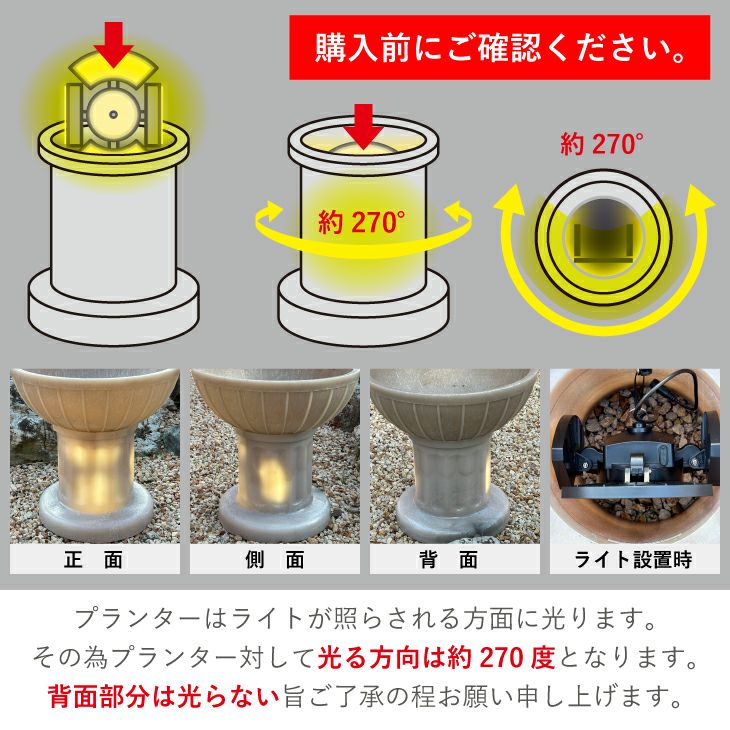 購入前にご確認ください。

約 270°

約 270°

正 面

側 面

背 面

ライト設置時

プランターはライトが照らされる方面に光ります。
その為プランター対して光る方向は約 270 度となります。
背面部分は光らない旨ご了承の程お願い申し上げます。