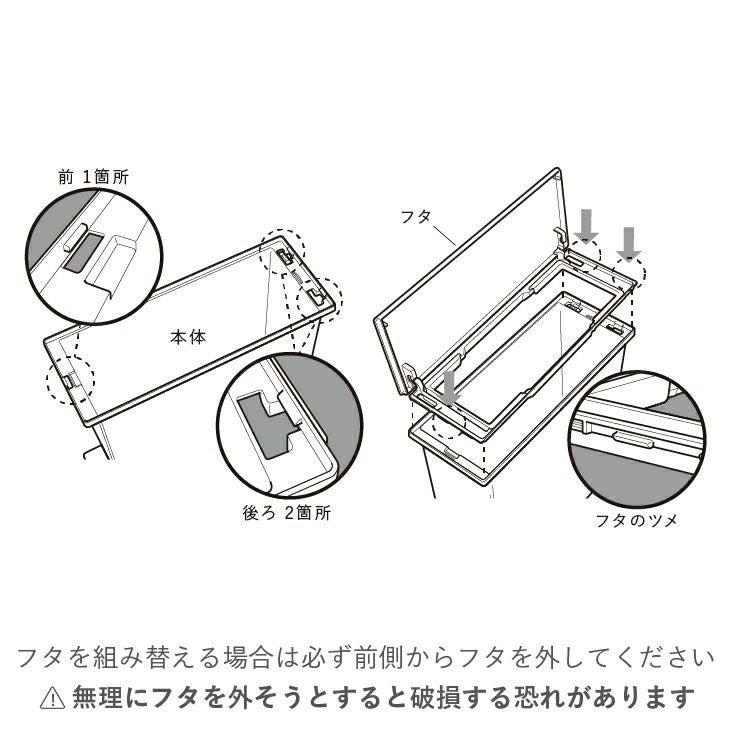 前 1箇所

本体

後ろ 2箇所

フタ

フタのツメ

フタを組み替える場合は必ず前側からフタを外してください

⚠ 無理にフタを外そうとすると破損する恐れがあります