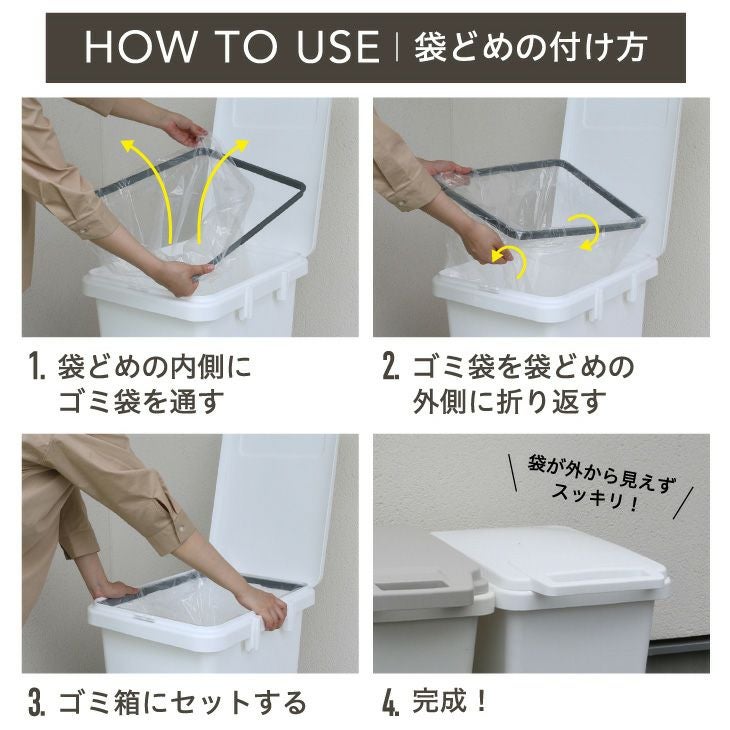 HOW TO USE | 袋どめの付け方

1. 袋どめの内側に ゴミ袋を通す

2. ゴミ袋を袋どめの 外側に折り返す

3. ゴミ箱にセットする

袋が外から見えず スッキリ！

4. 完成！